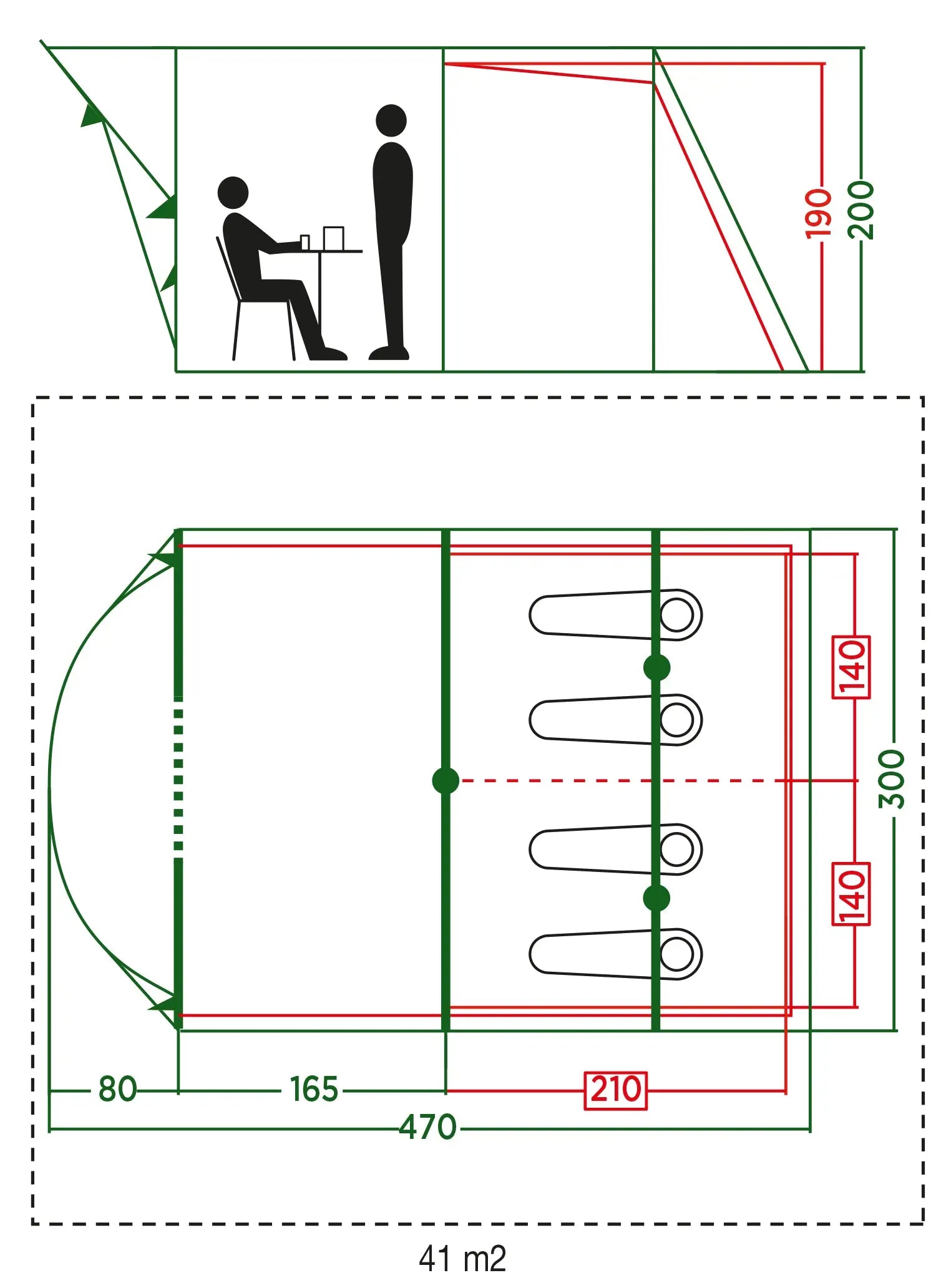 190
200
140
300
140
80
165
210
470
41 m2